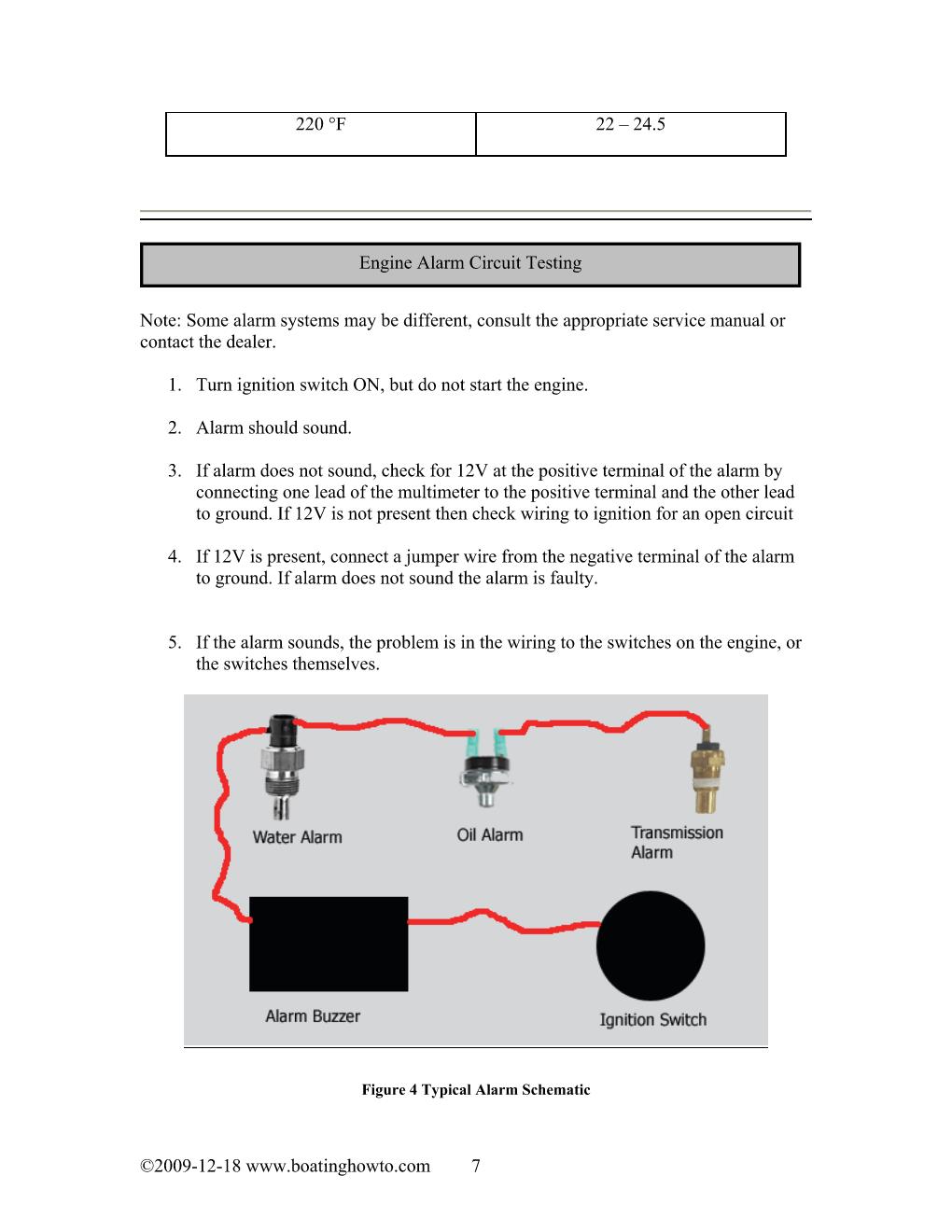 | 220 °F | 22 – 24.5 |
|---|---|

Engine Alarm Circuit Testing

Note: Some alarm systems may be different, consult the appropriate service manual or contact the dealer.

1. Turn ignition switch ON, but do not start the engine.

2. Alarm should sound.

3. If alarm does not sound, check for 12V at the positive terminal of the alarm by connecting one lead of the multimeter to the positive terminal and the other lead to ground. If 12V is not present then check wiring to ignition for an open circuit

4. If 12V is present, connect a jumper wire from the negative terminal of the alarm to ground. If alarm does not sound the alarm is faulty.

5. If the alarm sounds, the problem is in the wiring to the switches on the engine, or the switches themselves.

Water Alarm

Oil Alarm

Transmission Alarm

Alarm Buzzer

Ignition Switch

Figure 4 Typical Alarm Schematic

©2009-12-18 www.boatinghowto.com 7