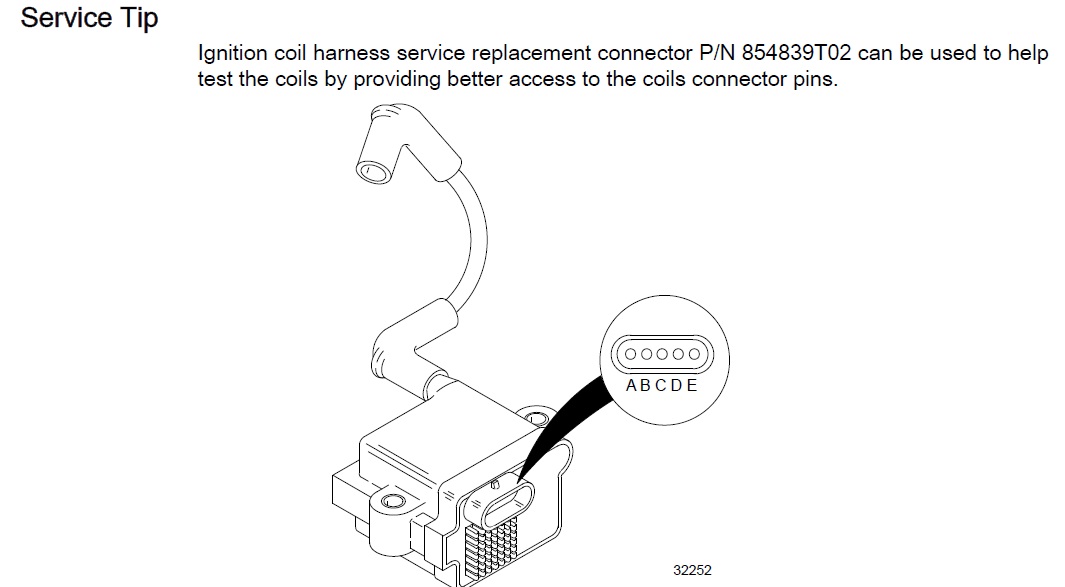 Service Tip

Ignition coil harness service replacement connector P/N 854839T02 can be used to help test the coils by providing better access to the coils connector pins.

A B C D E

32252